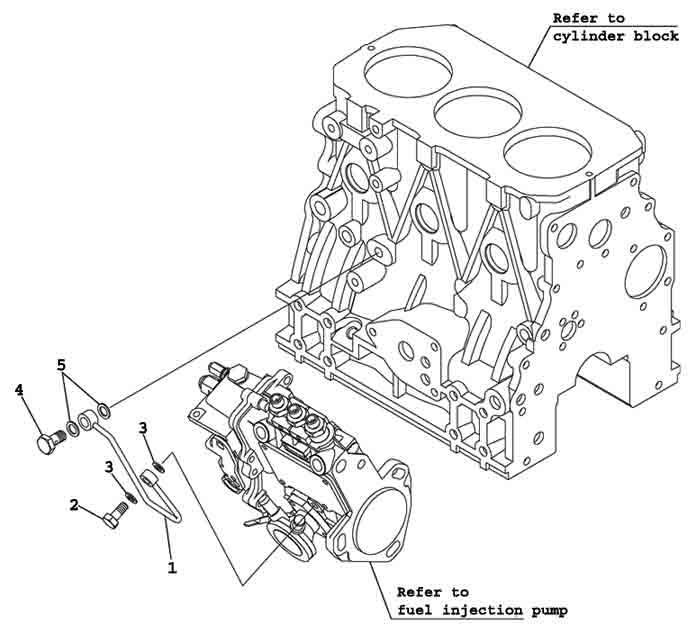 Refer to
cylinder block

5
4
3
3
2
1

Refer to
fuel injection pump