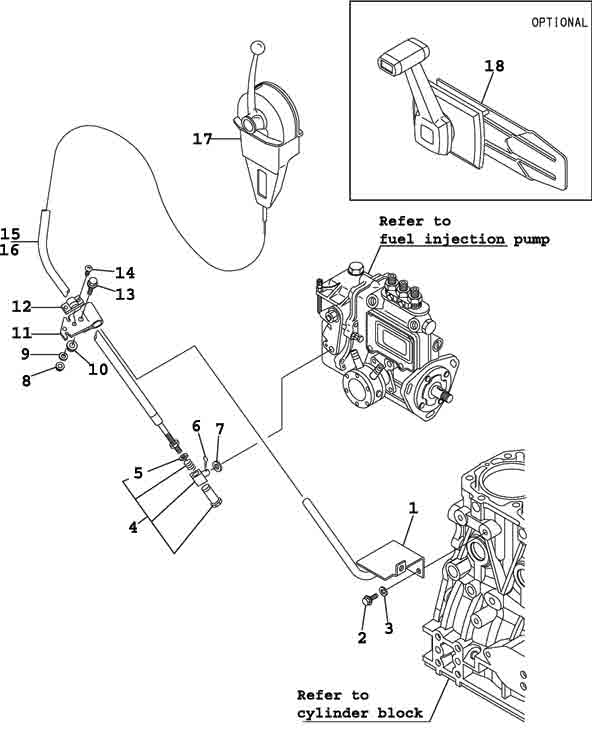 OPTIONAL

18

17

Refer to
fuel injection pump

15
16

14
13
12
11
9
10
8

6
7
5
4

1

2
3

Refer to
cylinder block